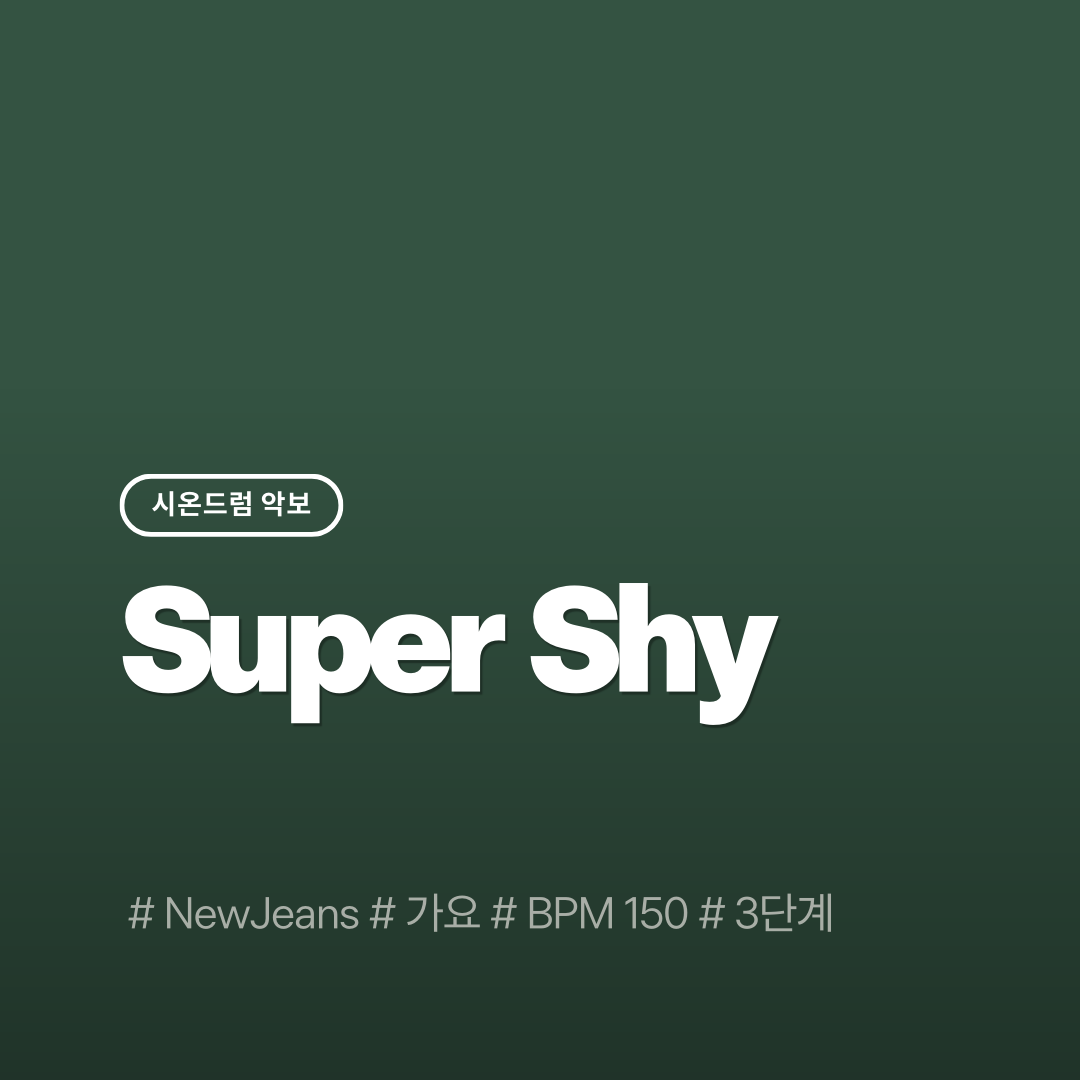 시온드럼 악보

Super Shy

# NewJeans # 가요 # BPM 150 # 3단계